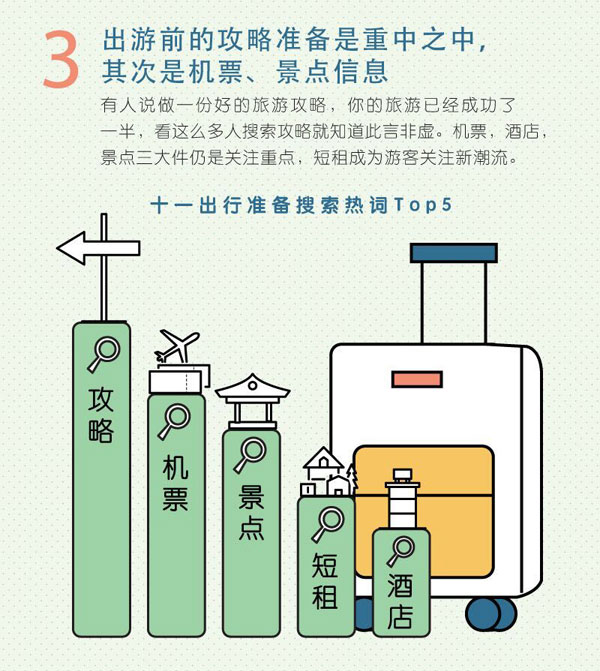 3 出游前的攻略准备是重中之中，其次是机票、景点信息

有人说做一份好的旅游攻略，你的旅游已经成功了一半，看这么多人搜索攻略就知道此言非虚。机票，酒店，景点三大件仍是关注重点，短租成为游客关注新潮流。

十一出行准备搜索热词Top5

攻略

机票

景点

短租

酒店