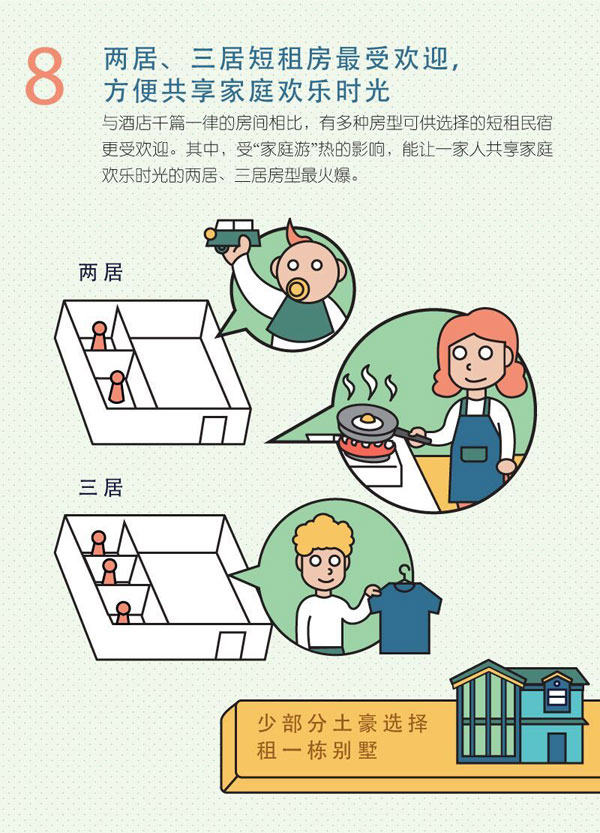 8

两居、三居短租房最受欢迎，方便共享家庭欢乐时光

与酒店千篇一律的房间相比，有多种房型可供选择的短租民宿更受欢迎。其中，受“家庭游”热的影响，能让一家人共享家庭欢乐时光的两居、三居房型最火爆。

两居

三居

少部分土豪选择租一栋别墅