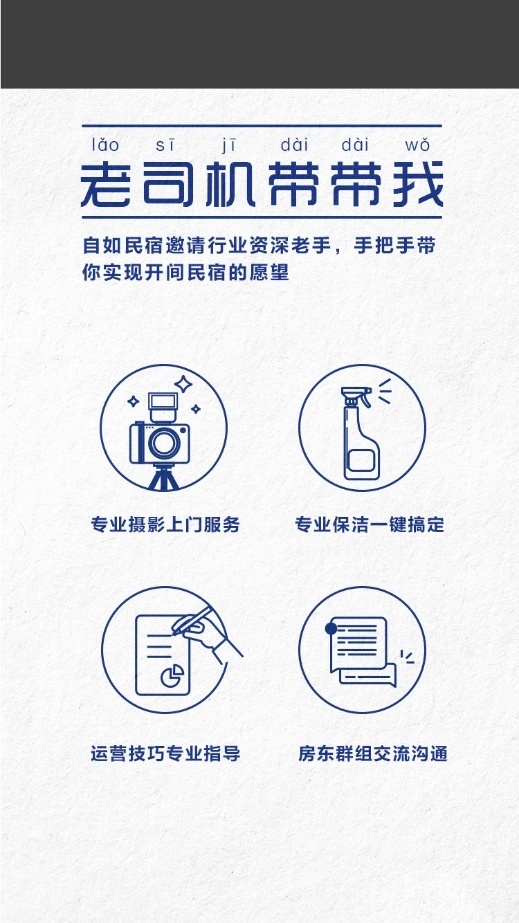 lǎo sī jī dài dài wǒ
老司机带带我

自如民宿邀请行业资深老手，手把手带你实现开间民宿的愿望

专业摄影上门服务

专业保洁一键搞定

运营技巧专业指导

房东群组交流沟通