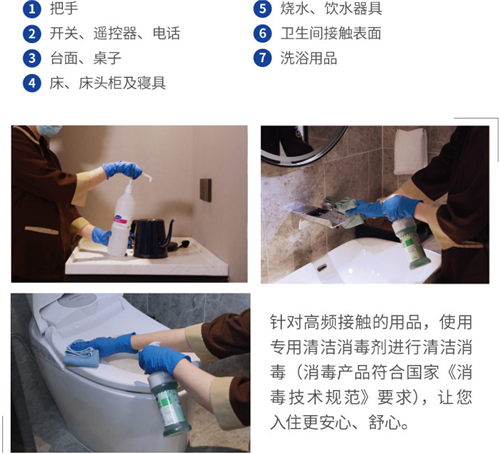 1 把手
2 开关、遥控器、电话
3 台面、桌子
4 床、床头柜及寝具

5 烧水、饮水器具
6 卫生间接触表面
7 洗浴用品

针对高频接触的用品，使用专用清洁消毒剂进行清洁消毒（消毒产品符合国家《消毒技术规范》要求），让您入住更安心、舒心。