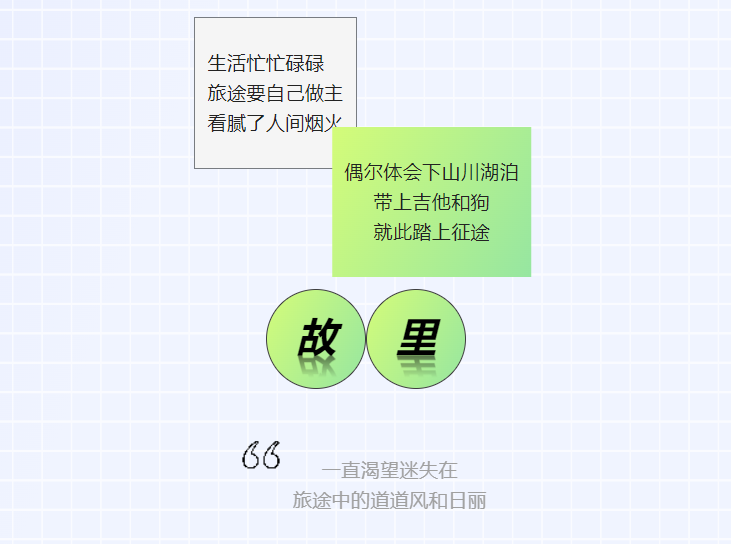 生活忙忙碌碌
旅途要自己做主
看腻了人间烟火

偶尔体会下山川湖泊
带上吉他和狗
就此踏上征途

故 里

“

一直渴望迷失在
旅途中的道道风和日丽