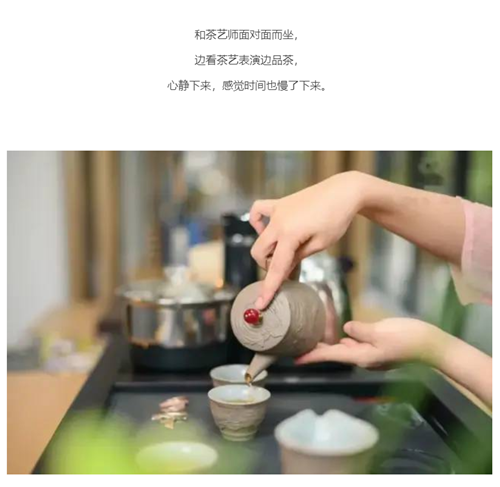 和茶艺师面对面而坐，

边看茶艺表演边品茶，

心静下来，感觉时间也慢了下来。