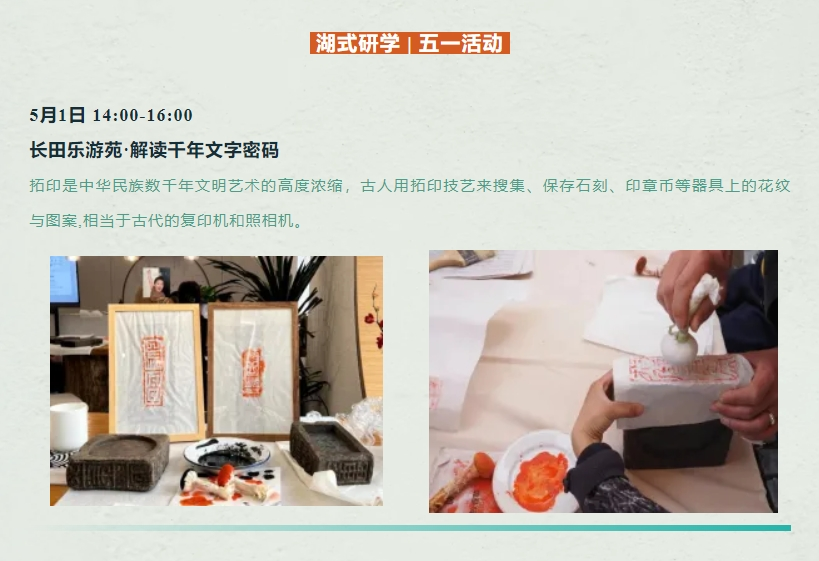 湖式研学 | 五一活动

5月1日 14:00-16:00

长田乐游苑·解读千年文字密码

拓印是中华民族数千年文明艺术的高度浓缩，古人用拓印技艺来搜集、保存石刻、印章币等器具上的花纹与图案,相当于古代的复印机和照相机。